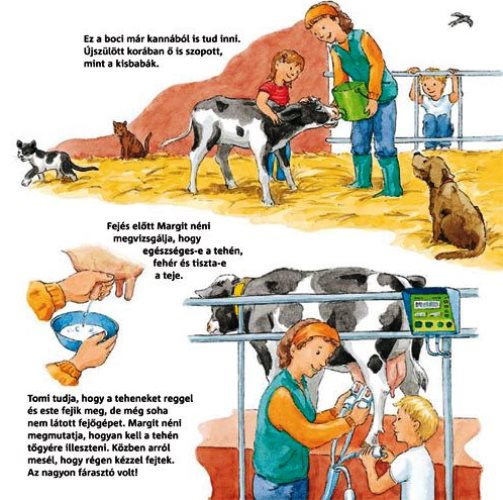 Ez a boci már kannából is tud inni. Újszülött korában ő is szopott, mint a kisbabák.

Fejés előtt Margit néni megvizsgálja, hogy egészséges-e a tehén, fehér és tiszta-e a teje.

Tomi tudja, hogy a teheneket reggel és este fejik meg, de még soha nem látott fejőgépet. Margit néni megmutatja, hogyan kell a tehén tőgyére illeszteni. Közben arról mesél, hogy régen kézzel fejtek. Az nagyon fárasztó volt!